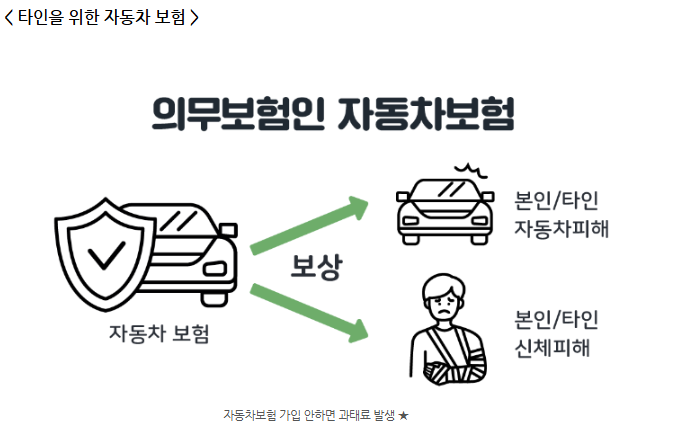 < 타인을 위한 자동차 보험 >

의무보험인 자동차보험

자동차 보험

보상

본인/타인
자동차피해

본인/타인
신체피해

자동차보험 가입 안하면 과태료 발생 ★