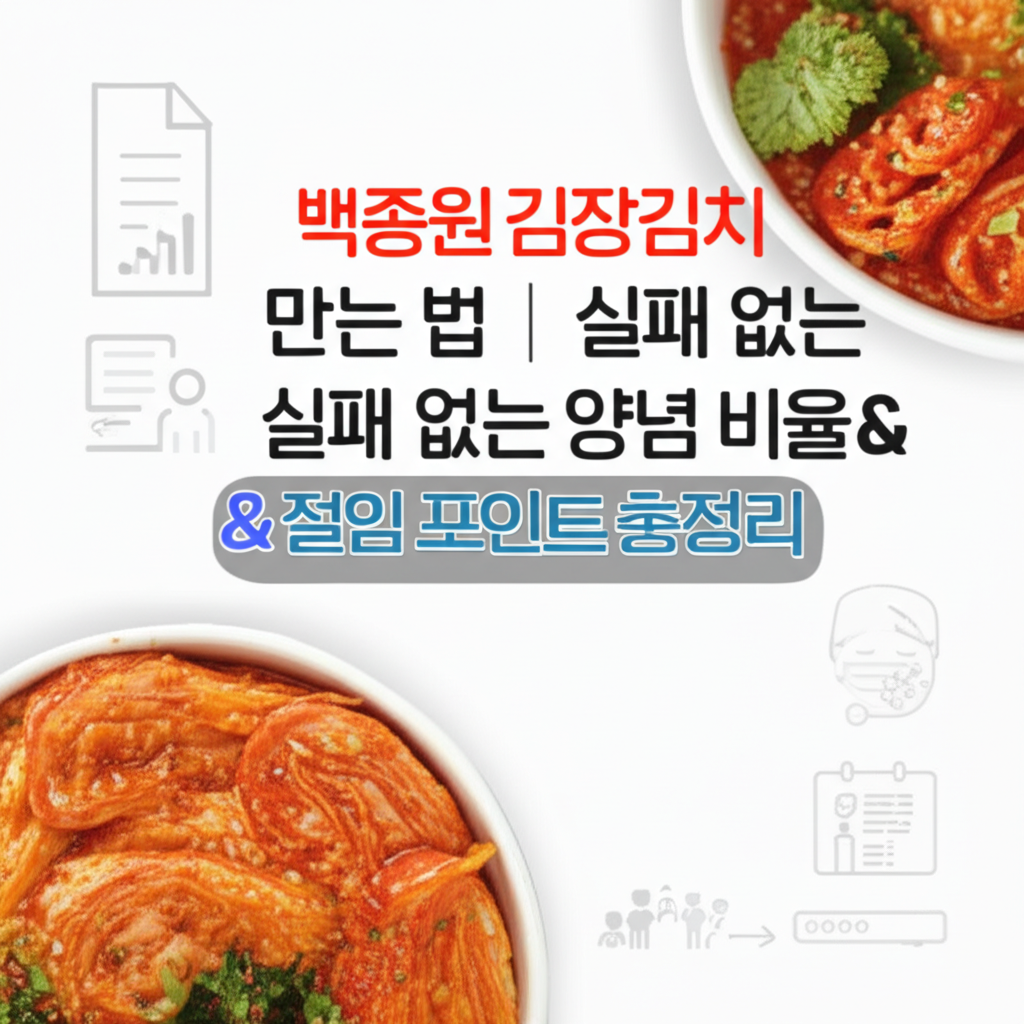 백종원 김장김치

만는 법 | 실패 없는

실패 없는 양념 비율&

& 절임 포인트 총정리